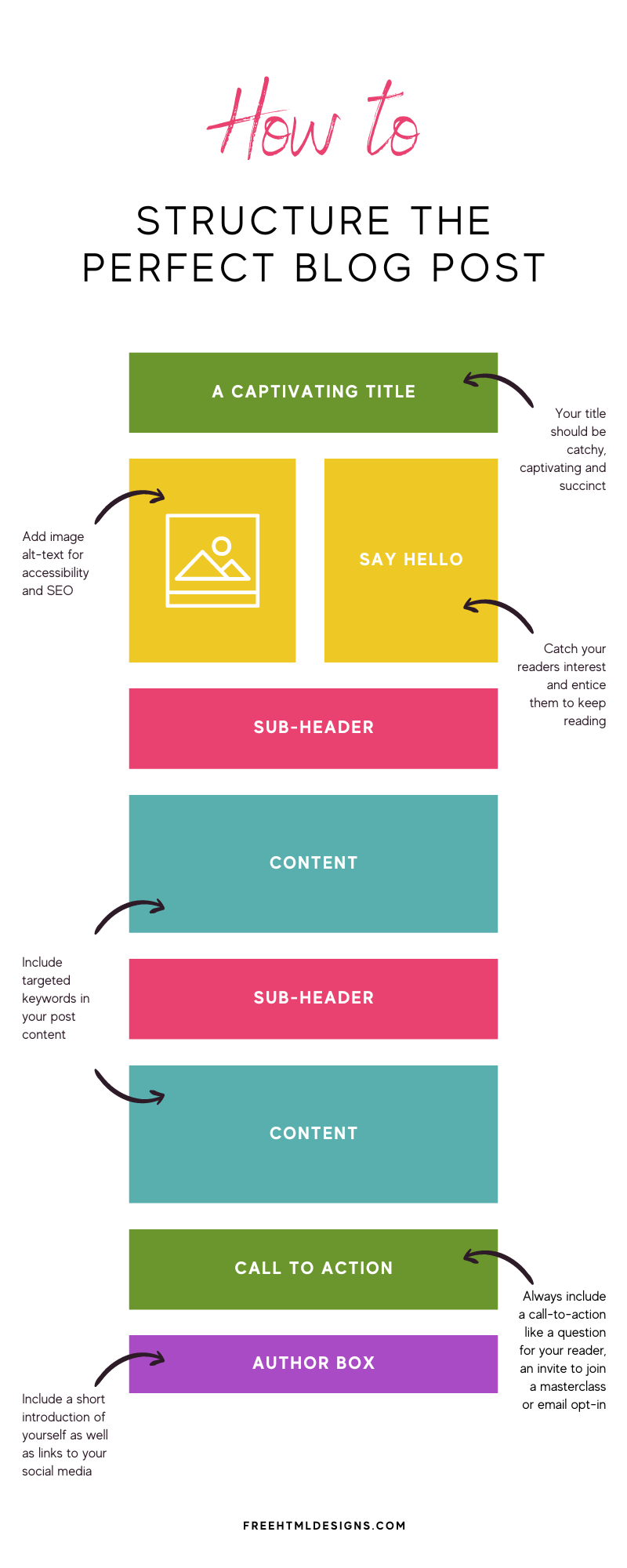 How to

STRUCTURE THE PERFECT BLOG POST

A CAPTIVATING TITLE

Your title should be catchy, captivating and succinct

Add image alt-text for accessibility and SEO

SAY HELLO

Catch your readers interest and entice them to keep reading

SUB-HEADER

CONTENT

Include targeted keywords in your post content

SUB-HEADER

CONTENT

CALL TO ACTION

Always include a call-to-action like a question for your reader, an invite to join a masterclass or email opt-in

AUTHOR BOX

Include a short introduction of yourself as well as links to your social media

FREEHTMLDESIGNS.COM