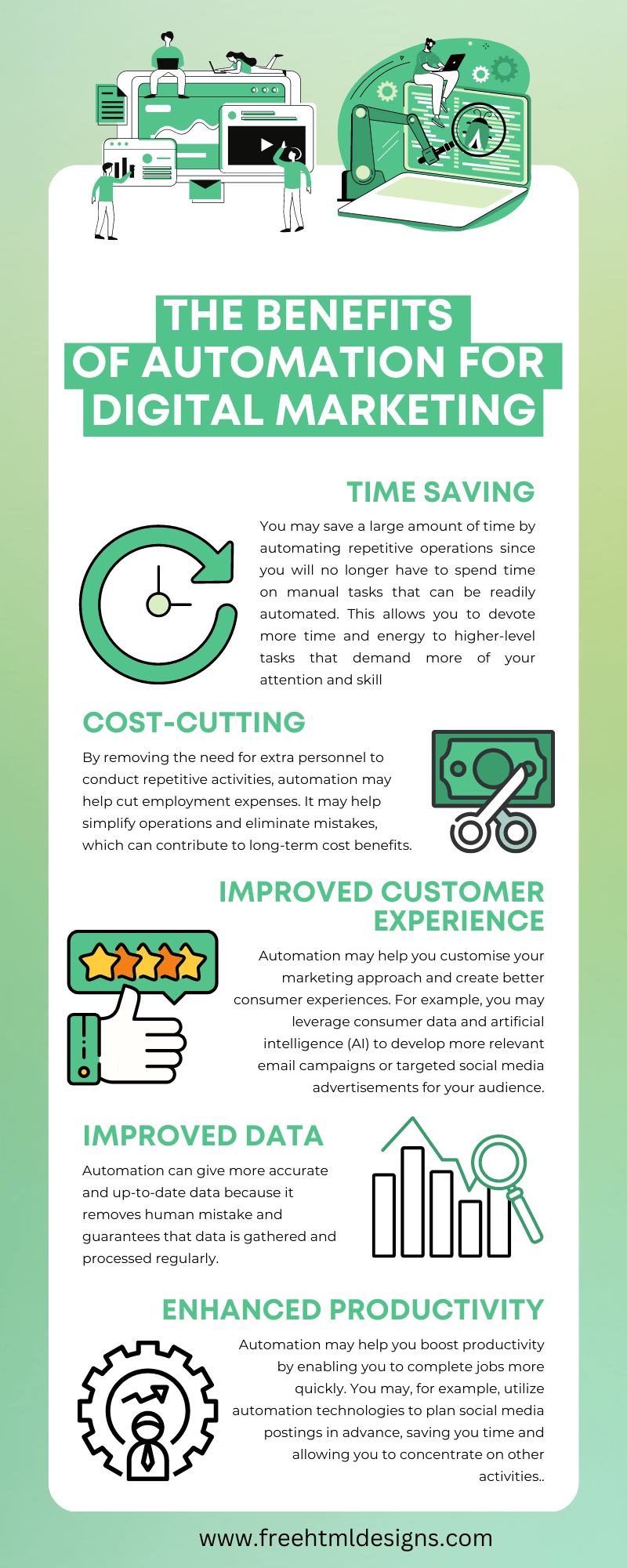 THE BENEFITS OF AUTOMATION FOR DIGITAL MARKETING

TIME SAVING

You may save a large amount of time by automating repetitive operations since you will no longer have to spend time on manual tasks that can be readily automated. This allows you to devote more time and energy to higher-level tasks that demand more of your attention and skill

COST-CUTTING

By removing the need for extra personnel to conduct repetitive activities, automation may help cut employment expenses. It may help simplify operations and eliminate mistakes, which can contribute to long-term cost benefits.

IMPROVED CUSTOMER EXPERIENCE

Automation may help you customise your marketing approach and create better consumer experiences. For example, you may leverage consumer data and artificial intelligence (AI) to develop more relevant email campaigns or targeted social media advertisements for your audience.

IMPROVED DATA

Automation can give more accurate and up-to-date data because it removes human mistake and guarantees that data is gathered and processed regularly.

ENHANCED PRODUCTIVITY

Automation may help you boost productivity by enabling you to complete jobs more quickly. You may, for example, utilize automation technologies to plan social media postings in advance, saving you time and allowing you to concentrate on other activities..

www.freehtmldesigns.com