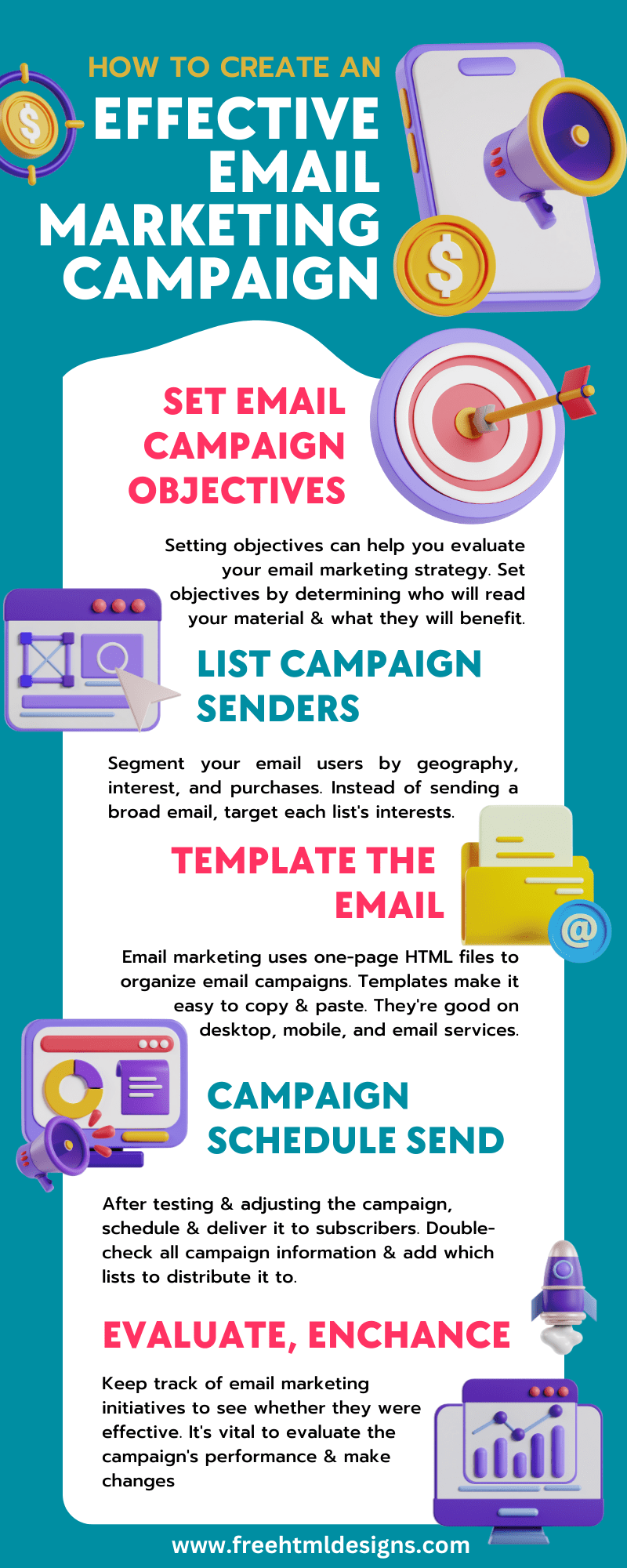 HOW TO CREATE AN
EFFECTIVE EMAIL MARKETING CAMPAIGN

SET EMAIL CAMPAIGN OBJECTIVES

Setting objectives can help you evaluate your email marketing strategy. Set objectives by determining who will read your material & what they will benefit.

LIST CAMPAIGN SENDERS

Segment your email users by geography, interest, and purchases. Instead of sending a broad email, target each list's interests.

TEMPLATE THE EMAIL

Email marketing uses one-page HTML files to organize email campaigns. Templates make it easy to copy & paste. They're good on desktop, mobile, and email services.

CAMPAIGN SCHEDULE SEND

After testing & adjusting the campaign, schedule & deliver it to subscribers. Double-check all campaign information & add which lists to distribute it to.

EVALUATE, ENCHANCE

Keep track of email marketing initiatives to see whether they were effective. It's vital to evaluate the campaign's performance & make changes

www.freehtmldesigns.com