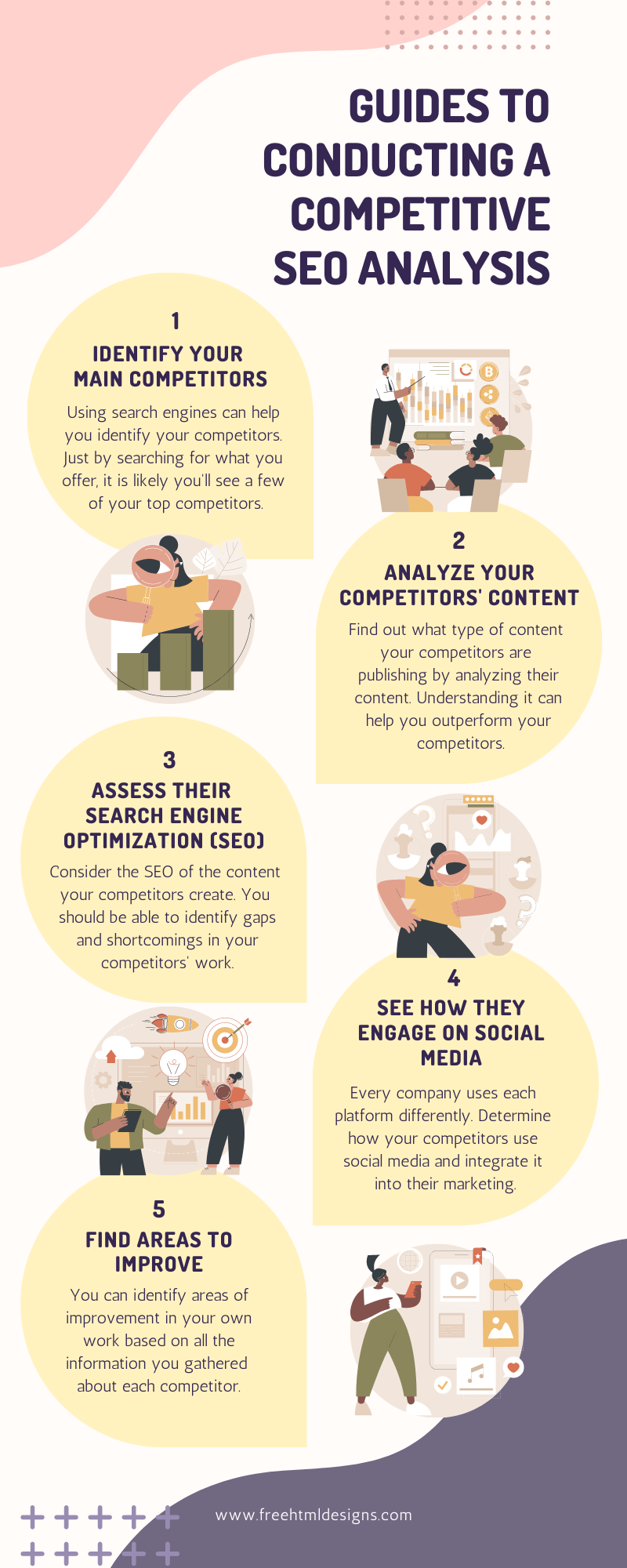 GUIDES TO CONDUCTING A COMPETITIVE SEO ANALYSIS

1
IDENTIFY YOUR MAIN COMPETITORS
Using search engines can help you identify your competitors. Just by searching for what you offer, it is likely you'll see a few of your top competitors.

2
ANALYZE YOUR COMPETITORS' CONTENT
Find out what type of content your competitors are publishing by analyzing their content. Understanding it can help you outperform your competitors.

3
ASSESS THEIR SEARCH ENGINE OPTIMIZATION (SEO)
Consider the SEO of the content your competitors create. You should be able to identify gaps and shortcomings in your competitors' work.

4
SEE HOW THEY ENGAGE ON SOCIAL MEDIA
Every company uses each platform differently. Determine how your competitors use social media and integrate it into their marketing.

5
FIND AREAS TO IMPROVE
You can identify areas of improvement in your own work based on all the information you gathered about each competitor.

www.freehtmldesigns.com