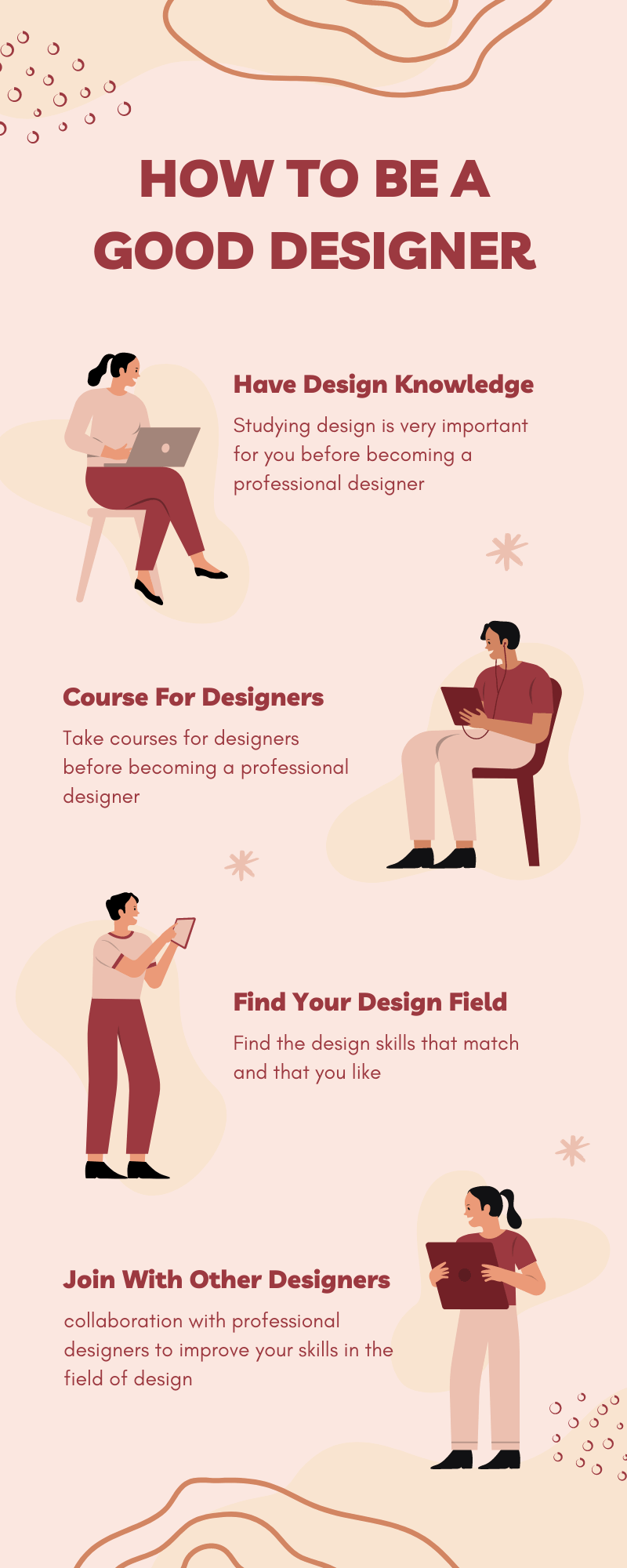 HOW TO BE A GOOD DESIGNER

Have Design Knowledge

Studying design is very important for you before becoming a professional designer

Course For Designers

Take courses for designers before becoming a professional designer

Find Your Design Field

Find the design skills that match and that you like

Join With Other Designers

collaboration with professional designers to improve your skills in the field of design