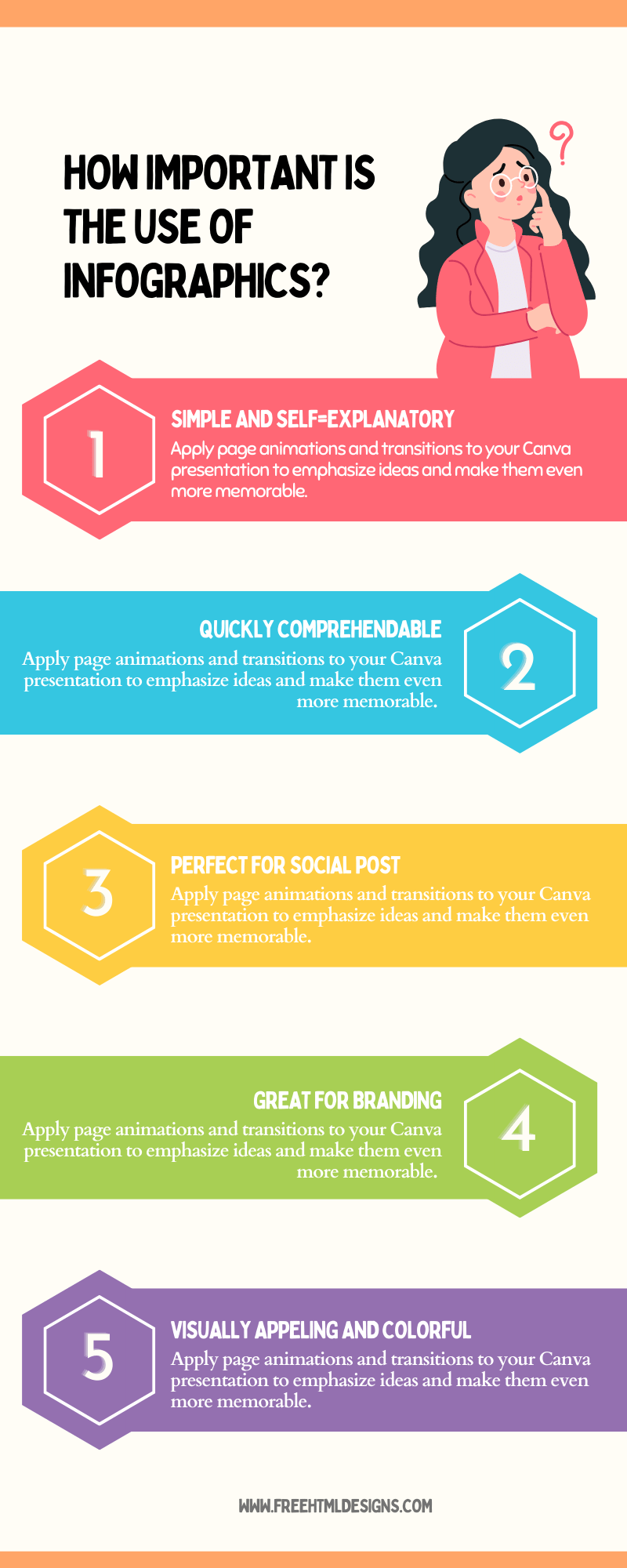 HOW IMPORTANT IS THE USE OF INFOGRAPHICS?

?

1

SIMPLE AND SELF=EXPLANATORY

Apply page animations and transitions to your Canva presentation to emphasize ideas and make them even more memorable.

QUICKLY COMPREHENDABLE

Apply page animations and transitions to your Canva presentation to emphasize ideas and make them even more memorable.

2

3

PERFECT FOR SOCIAL POST

Apply page animations and transitions to your Canva presentation to emphasize ideas and make them even more memorable.

GREAT FOR BRANDING

Apply page animations and transitions to your Canva presentation to emphasize ideas and make them even more memorable.

4

5

VISUALLY APPELING AND COLORFUL

Apply page animations and transitions to your Canva presentation to emphasize ideas and make them even more memorable.

WWW.FREEHTMLDESIGNS.COM