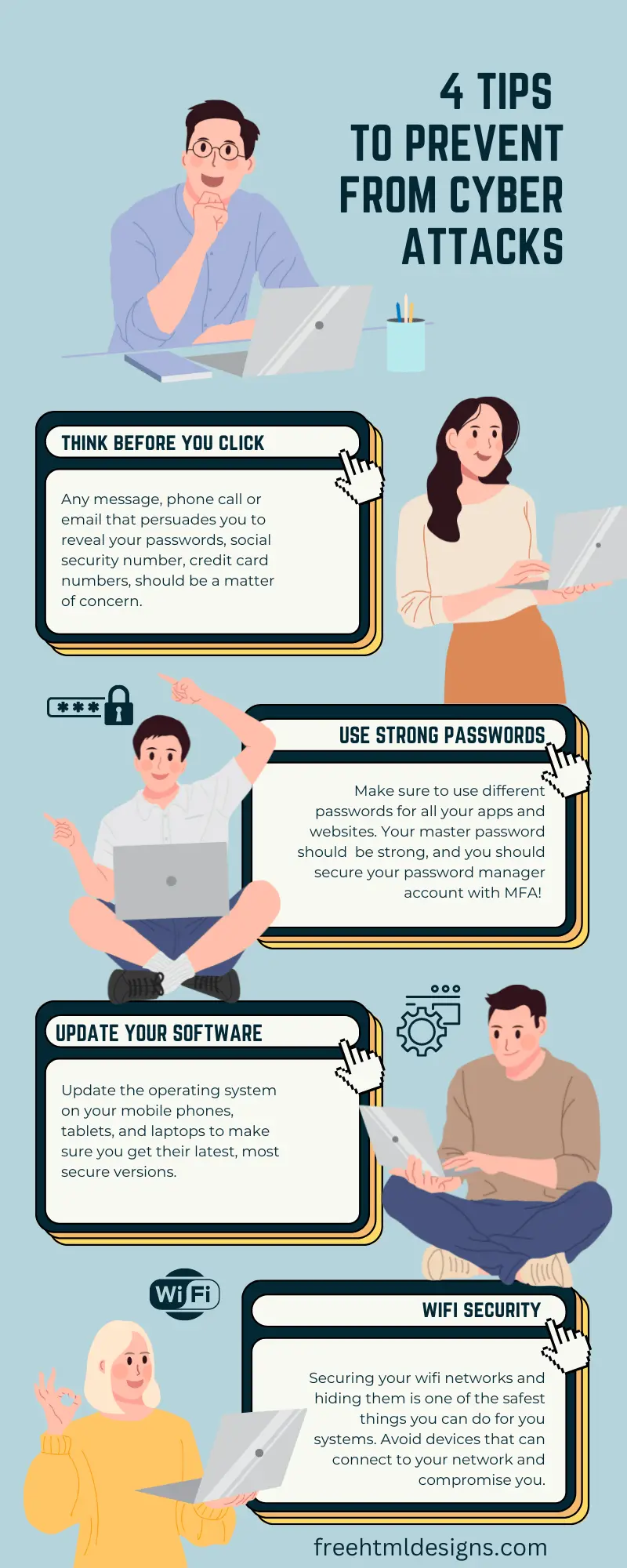 4 TIPS TO PREVENT FROM CYBER ATTACKS

THINK BEFORE YOU CLICK

Any message, phone call or email that persuades you to reveal your passwords, social security number, credit card numbers, should be a matter of concern.

***

USE STRONG PASSWORDS

Make sure to use different passwords for all your apps and websites. Your master password should be strong, and you should secure your password manager account with MFA!

UPDATE YOUR SOFTWARE

Update the operating system on your mobile phones, tablets, and laptops to make sure you get their latest, most secure versions.

WiFi

WIFI SECURITY

Securing your wifi networks and hiding them is one of the safest things you can do for you systems. Avoid devices that can connect to your network and compromise you.

freehtmldesigns.com