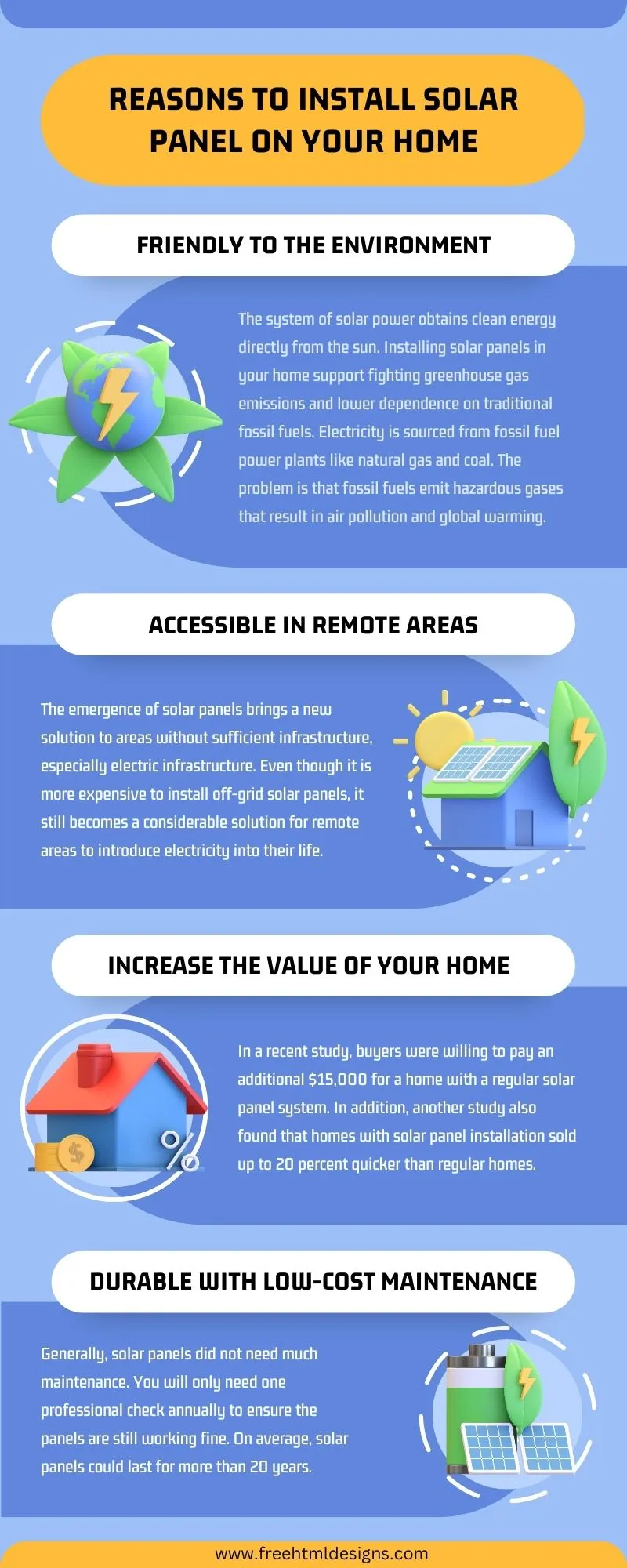 REASONS TO INSTALL SOLAR PANEL ON YOUR HOME

FRIENDLY TO THE ENVIRONMENT

The system of solar power obtains clean energy directly from the sun. Installing solar panels in your home support fighting greenhouse gas emissions and lower dependence on traditional fossil fuels. Electricity is sourced from fossil fuel power plants like natural gas and coal. The problem is that fossil fuels emit hazardous gases that result in air pollution and global warming.

ACCESSIBLE IN REMOTE AREAS

The emergence of solar panels brings a new solution to areas without sufficient infrastructure, especially electric infrastructure. Even though it is more expensive to install off-grid solar panels, it still becomes a considerable solution for remote areas to introduce electricity into their life.

INCREASE THE VALUE OF YOUR HOME

In a recent study, buyers were willing to pay an additional $15,000 for a home with a regular solar panel system. In addition, another study also found that homes with solar panel installation sold up to 20 percent quicker than regular homes.

DURABLE WITH LOW-COST MAINTENANCE

Generally, solar panels did not need much maintenance. You will only need one professional check annually to ensure the panels are still working fine. On average, solar panels could last for more than 20 years.

www.freehtmldesigns.com