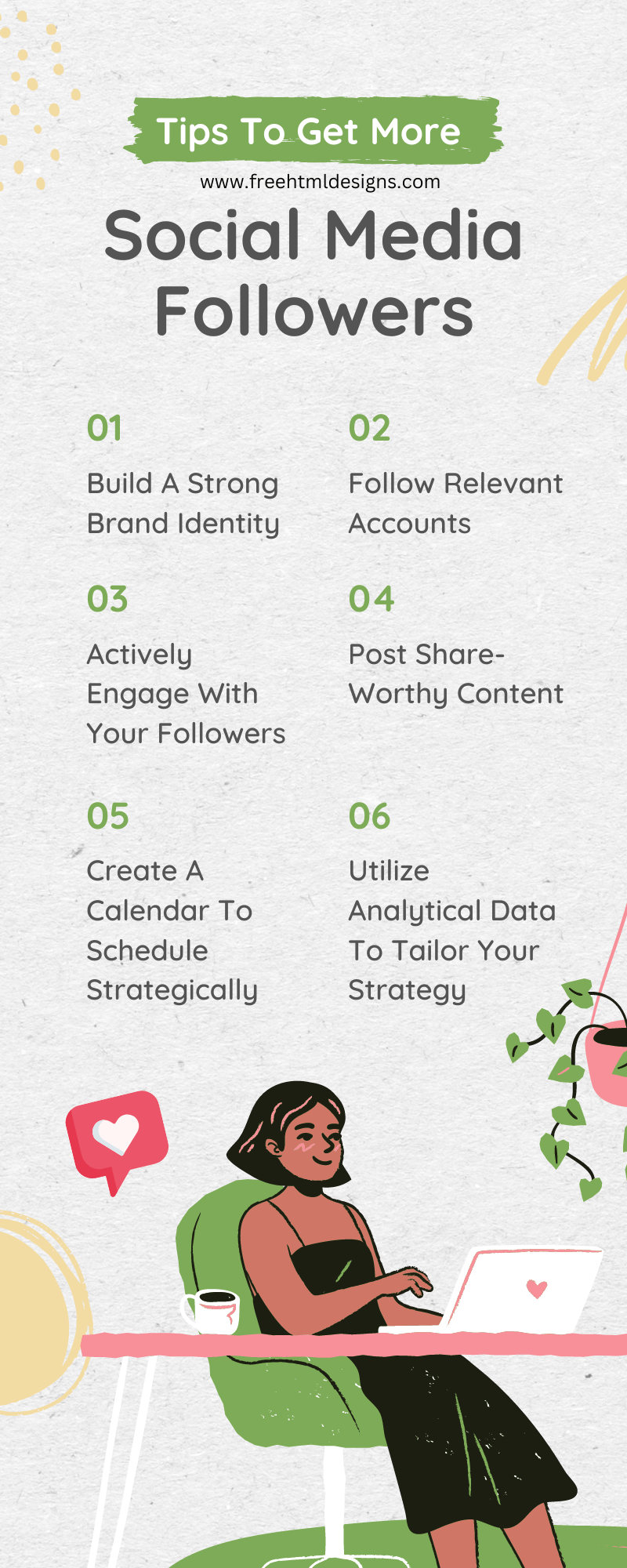 Tips To Get More

www.freehtmldesigns.com

Social Media Followers

01

Build A Strong Brand Identity

02

Follow Relevant Accounts

03

Actively Engage With Your Followers

04

Post Share-Worthy Content

05

Create A Calendar To Schedule Strategically

06

Utilize Analytical Data To Tailor Your Strategy