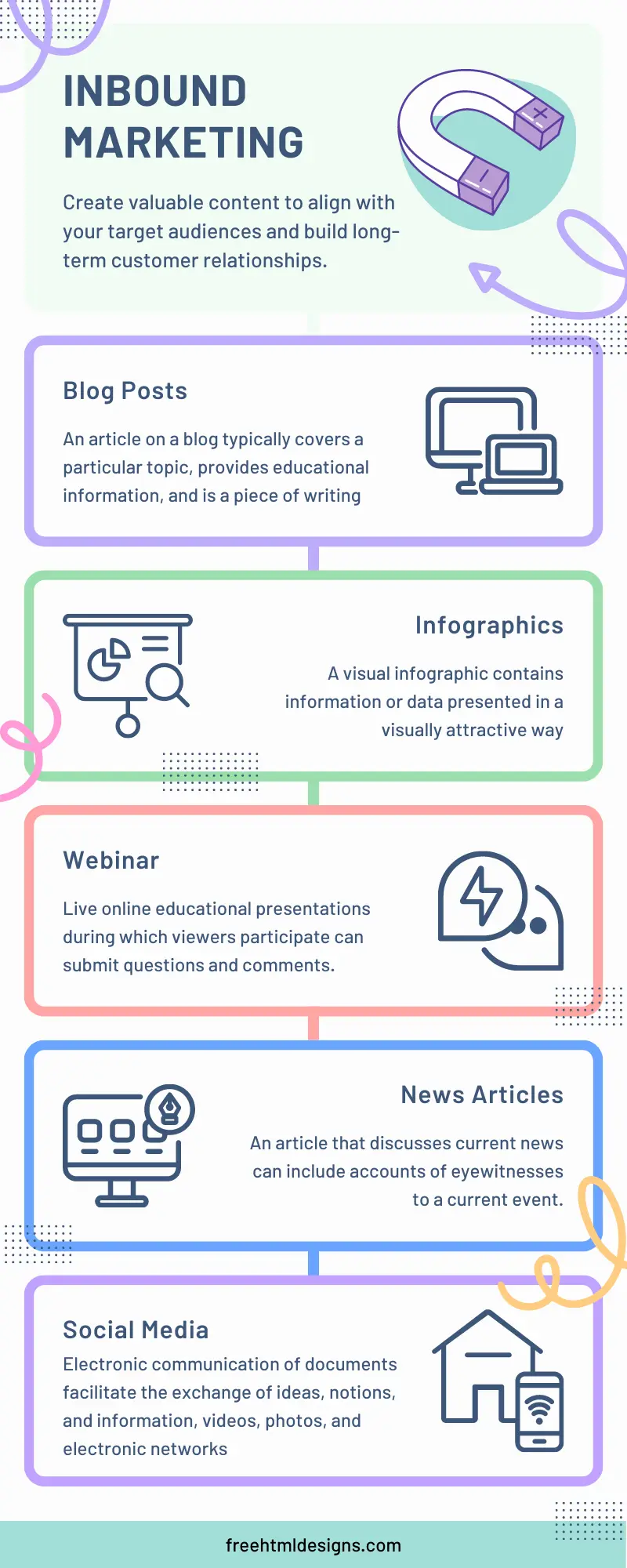 INBOUND MARKETING

Create valuable content to align with your target audiences and build long-term customer relationships.

Blog Posts

An article on a blog typically covers a particular topic, provides educational information, and is a piece of writing

Infographics

A visual infographic contains information or data presented in a visually attractive way

Webinar

Live online educational presentations during which viewers participate can submit questions and comments.

News Articles

An article that discusses current news can include accounts of eyewitnesses to a current event.

Social Media

Electronic communication of documents facilitate the exchange of ideas, notions, and information, videos, photos, and electronic networks

freehtmldesigns.com