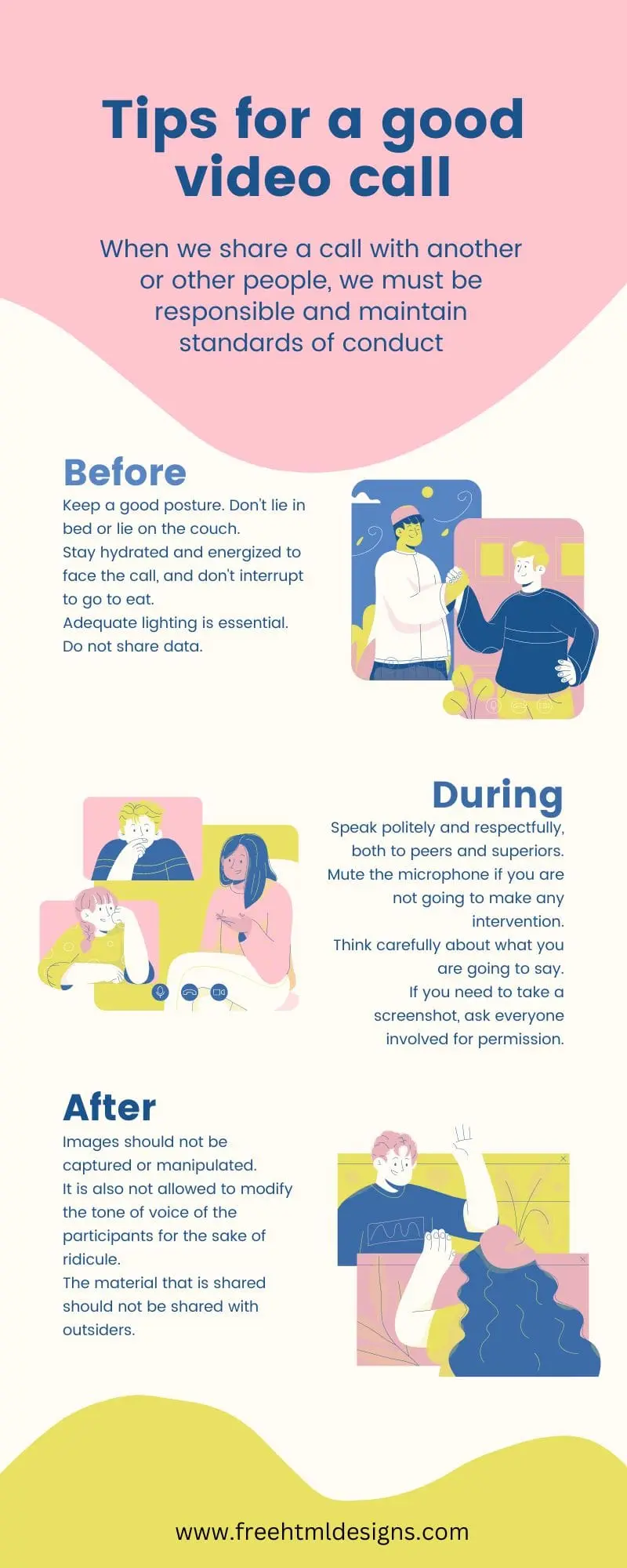 Tips for a good video call

When we share a call with another or other people, we must be responsible and maintain standards of conduct

Before

Keep a good posture. Don't lie in bed or lie on the couch.
Stay hydrated and energized to face the call, and don't interrupt to go to eat.
Adequate lighting is essential.
Do not share data.

During

Speak politely and respectfully, both to peers and superiors.
Mute the microphone if you are not going to make any intervention.
Think carefully about what you are going to say.
If you need to take a screenshot, ask everyone involved for permission.

After

Images should not be captured or manipulated.
It is also not allowed to modify the tone of voice of the participants for the sake of ridicule.
The material that is shared should not be shared with outsiders.

www.freehtmldesigns.com