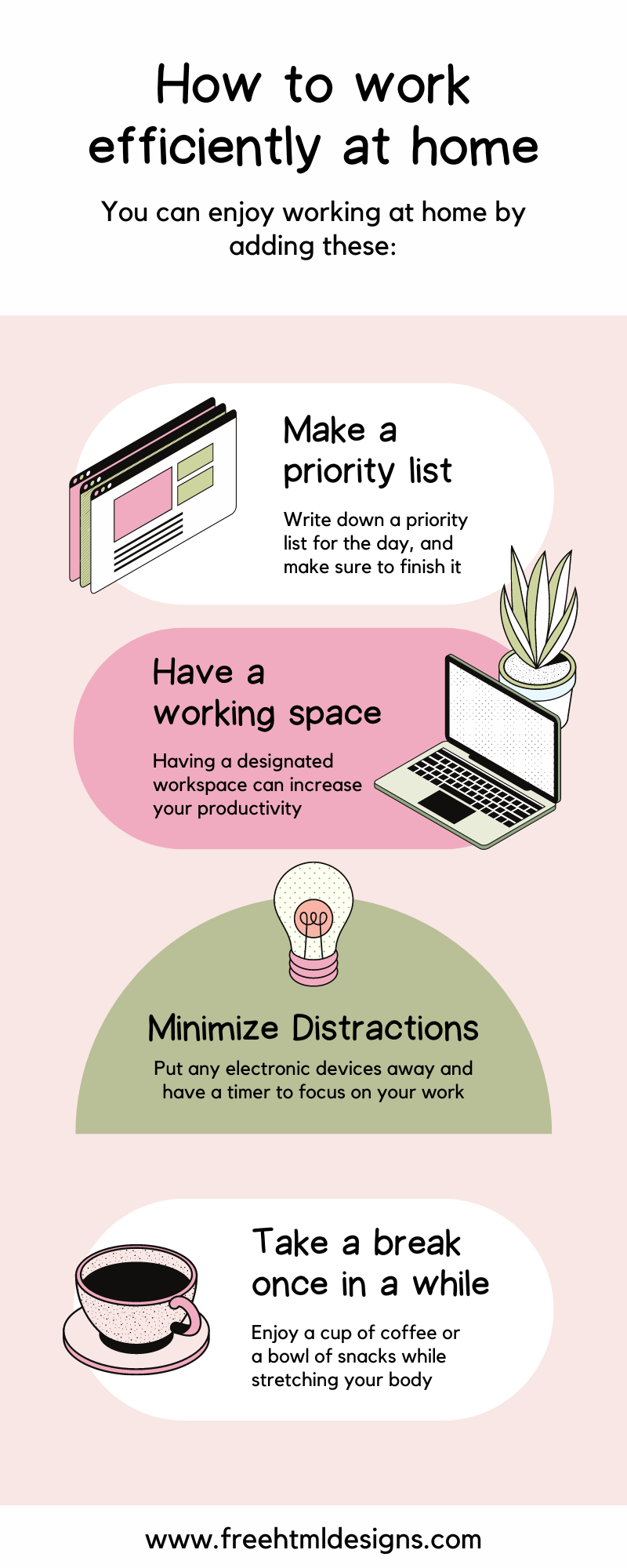 How to work efficiently at home

You can enjoy working at home by adding these:

Make a priority list

Write down a priority list for the day, and make sure to finish it

Have a working space

Having a designated workspace can increase your productivity

Minimize Distractions

Put any electronic devices away and have a timer to focus on your work

Take a break once in a while

Enjoy a cup of coffee or a bowl of snacks while stretching your body

www.freehtmldesigns.com