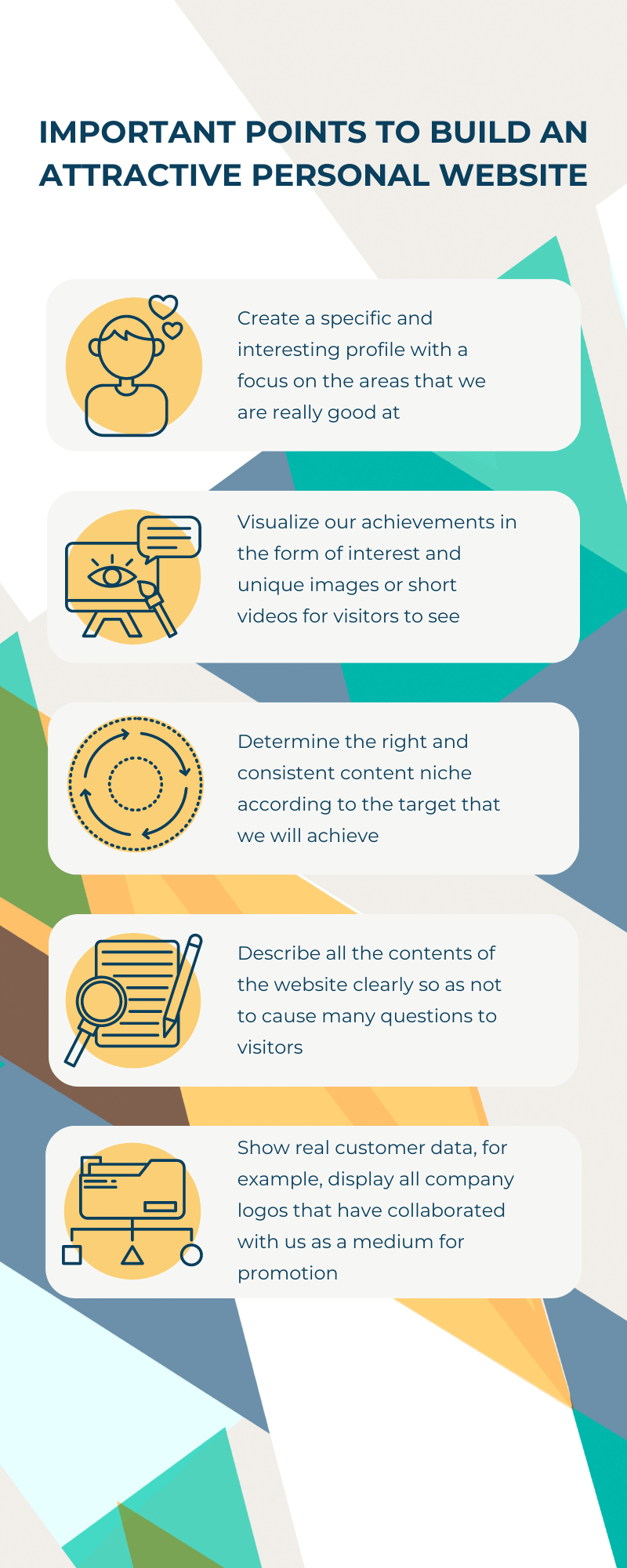 IMPORTANT POINTS TO BUILD AN ATTRACTIVE PERSONAL WEBSITE

Create a specific and interesting profile with a focus on the areas that we are really good at

Visualize our achievements in the form of interest and unique images or short videos for visitors to see

Determine the right and consistent content niche according to the target that we will achieve

Describe all the contents of the website clearly so as not to cause many questions to visitors

Show real customer data, for example, display all company logos that have collaborated with us as a medium for promotion