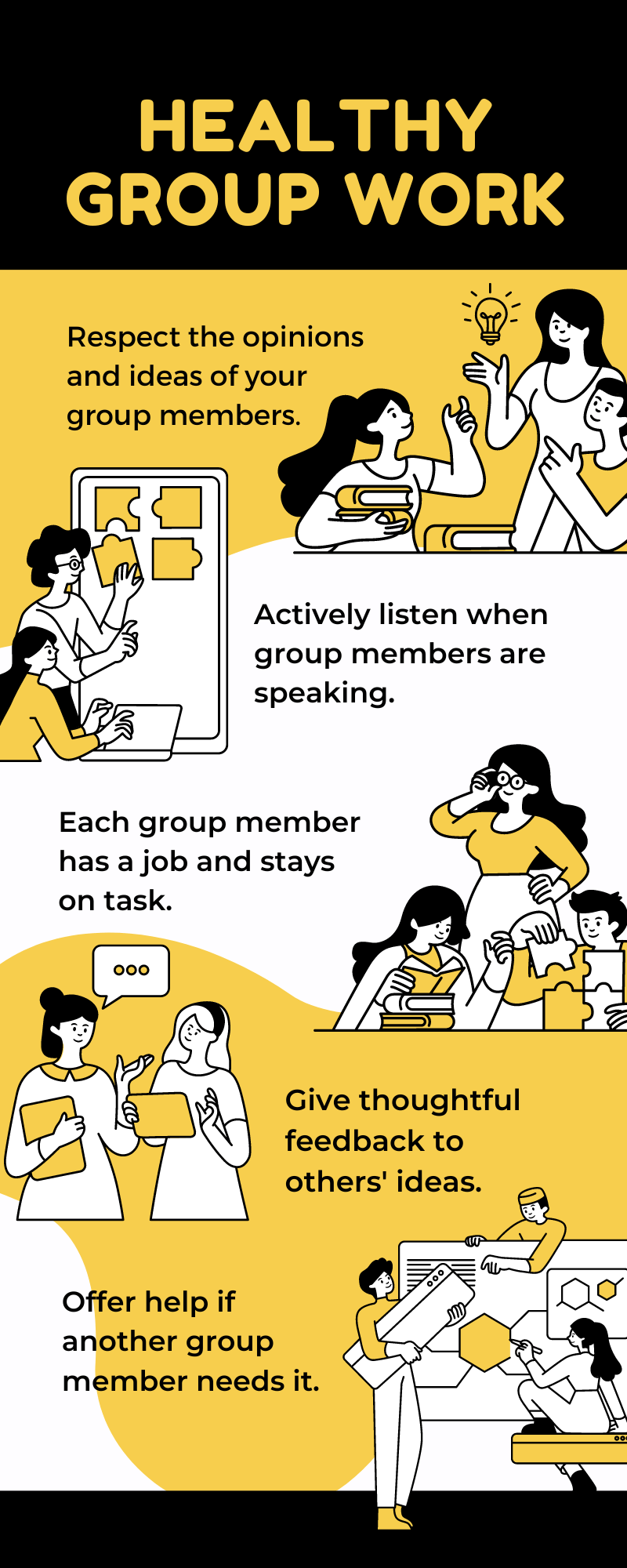 HEALTHY GROUP WORK

Respect the opinions and ideas of your group members.

Actively listen when group members are speaking.

Each group member has a job and stays on task.

Give thoughtful feedback to others' ideas.

Offer help if another group member needs it.