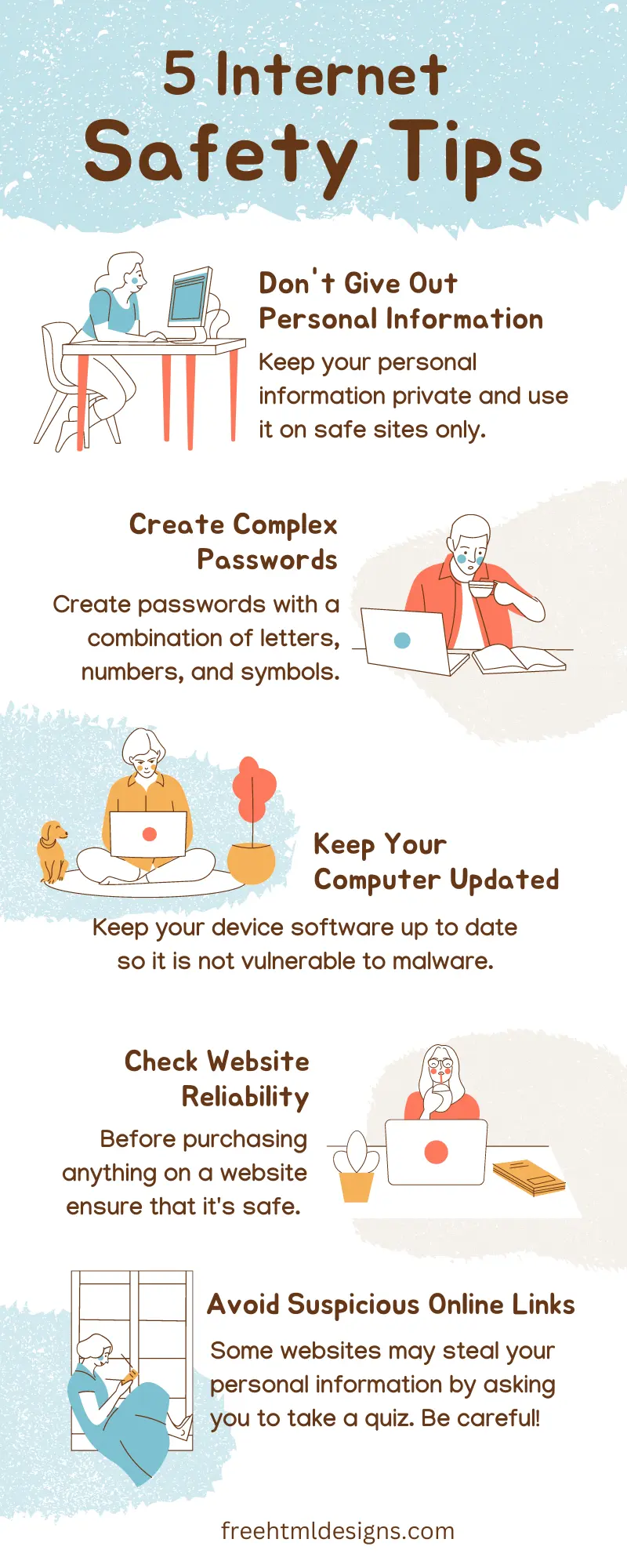 5 Internet Safety Tips

Don't Give Out Personal Information

Keep your personal information private and use it on safe sites only.

Create Complex Passwords

Create passwords with a combination of letters, numbers, and symbols.

Keep Your Computer Updated

Keep your device software up to date so it is not vulnerable to malware.

Check Website Reliability

Before purchasing anything on a website ensure that it's safe.

Avoid Suspicious Online Links

Some websites may steal your personal information by asking you to take a quiz. Be careful!

freehtmldesigns.com