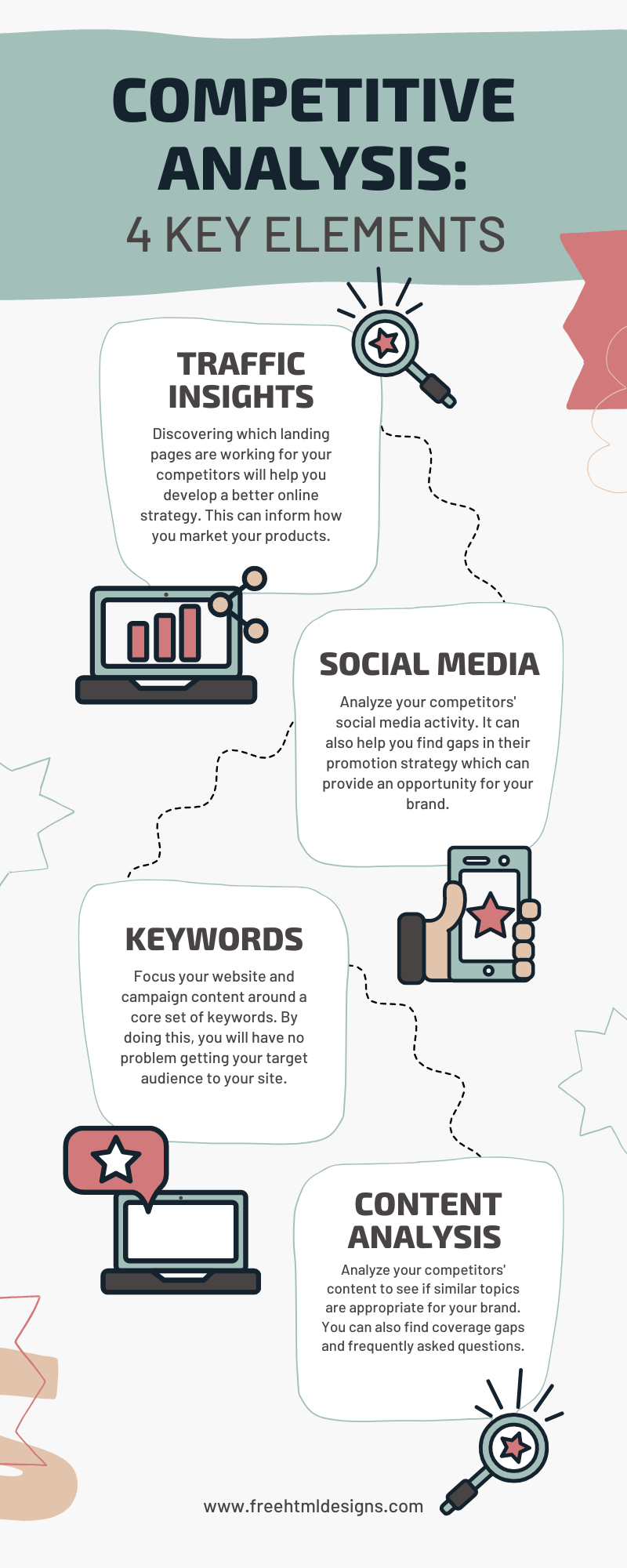 COMPETITIVE ANALYSIS:
4 KEY ELEMENTS

TRAFFIC INSIGHTS

Discovering which landing pages are working for your competitors will help you develop a better online strategy. This can inform how you market your products.

SOCIAL MEDIA

Analyze your competitors' social media activity. It can also help you find gaps in their promotion strategy which can provide an opportunity for your brand.

KEYWORDS

Focus your website and campaign content around a core set of keywords. By doing this, you will have no problem getting your target audience to your site.

CONTENT ANALYSIS

Analyze your competitors' content to see if similar topics are appropriate for your brand. You can also find coverage gaps and frequently asked questions.

www.freehtmldesigns.com