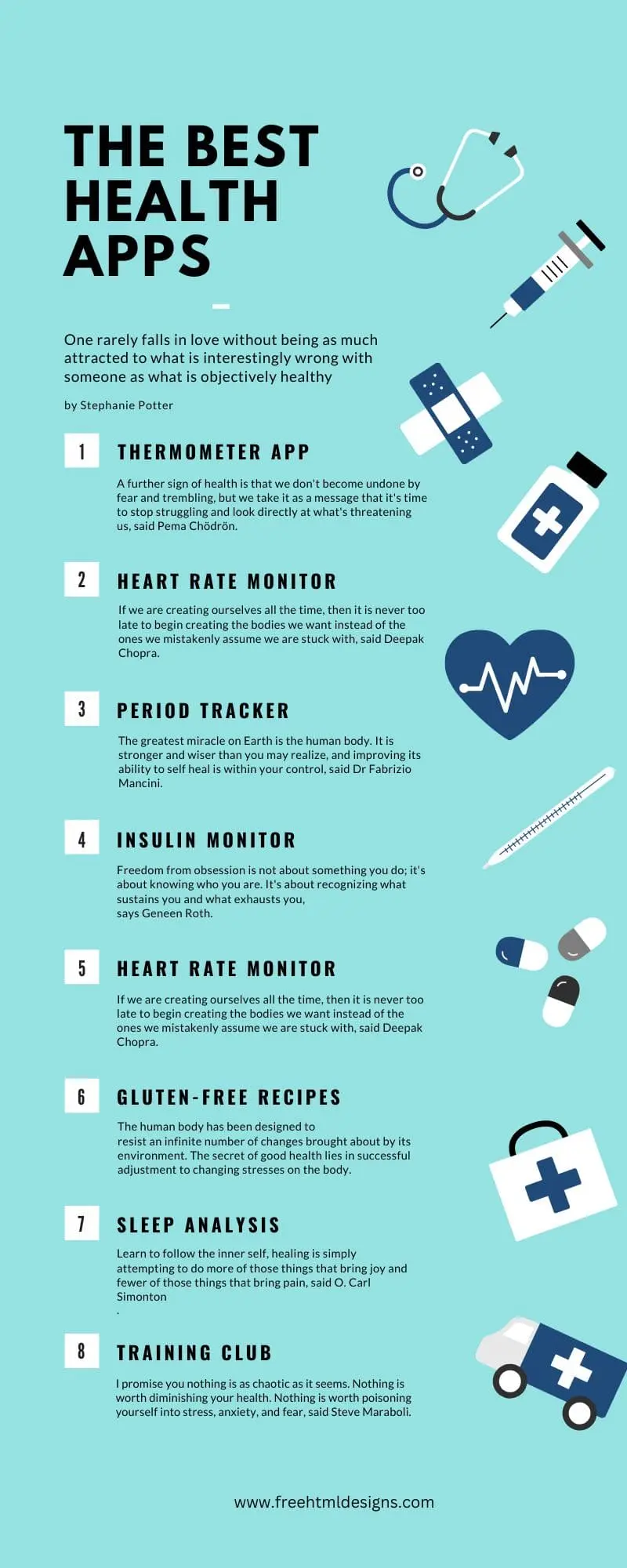 THE BEST HEALTH APPS

One rarely falls in love without being as much attracted to what is interestingly wrong with someone as what is objectively healthy

by Stephanie Potter

1

THERMOMETER APP

A further sign of health is that we don't become undone by fear and trembling, but we take it as a message that it's time to stop struggling and look directly at what's threatening us, said Pema Chödrön.

2

HEART RATE MONITOR

If we are creating ourselves all the time, then it is never too late to begin creating the bodies we want instead of the ones we mistakenly assume we are stuck with, said Deepak Chopra.

3

PERIOD TRACKER

The greatest miracle on Earth is the human body. It is stronger and wiser than you may realize, and improving its ability to self heal is within your control, said Dr Fabrizio Mancini.

4

INSULIN MONITOR

Freedom from obsession is not about something you do; it's about knowing who you are. It's about recognizing what sustains you and what exhausts you,
says Geneen Roth.

5

HEART RATE MONITOR

If we are creating ourselves all the time, then it is never too late to begin creating the bodies we want instead of the ones we mistakenly assume we are stuck with, said Deepak Chopra.

6

GLUTEN-FREE RECIPES

The human body has been designed to resist an infinite number of changes brought about by its environment. The secret of good health lies in successful adjustment to changing stresses on the body.

7

SLEEP ANALYSIS

Learn to follow the inner self, healing is simply attempting to do more of those things that bring joy and fewer of those things that bring pain, said O. Carl Simonton
.

8

TRAINING CLUB

I promise you nothing is as chaotic as it seems. Nothing is worth diminishing your health. Nothing is worth poisoning yourself into stress, anxiety, and fear, said Steve Maraboli.

www.freehtmldesigns.com