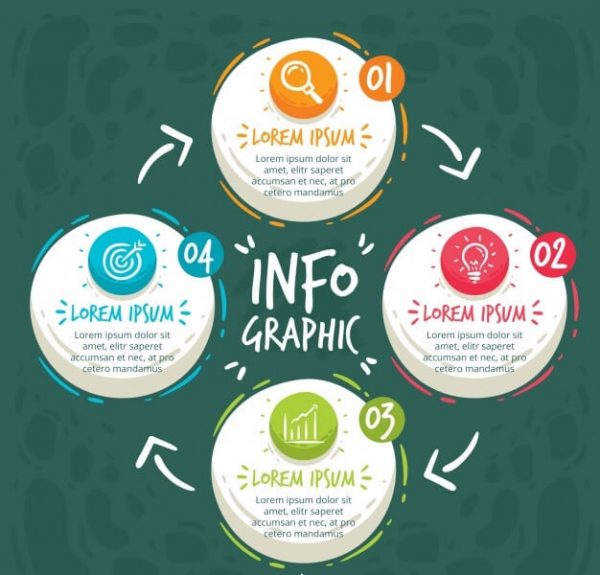 01

LOREM IPSUM

Lorem ipsum dolor sit amet, elitr saperet accumsan et nec, at pro cetero mandamus

INFO GRAPHIC

02

LOREM IPSUM

Lorem ipsum dolor sit amet, elitr saperet accumsan et nec, at pro cetero mandamus

03

LOREM IPSUM

Lorem ipsum dolor sit amet, elitr saperet accumsan et nec, at pro cetero mandamus

04

LOREM IPSUM

Lorem ipsum dolor sit amet, elitr saperet accumsan et nec, at pro cetero mandamus